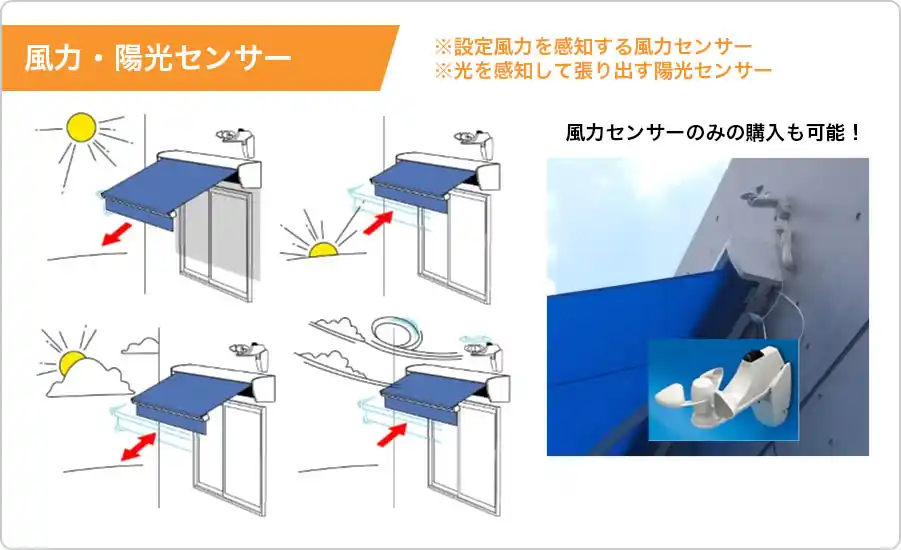 風力・陽光センサー

※設定風力を感知する風力センサー
※光を感知して張り出す陽光センサー

風力センサーのみの購入も可能！