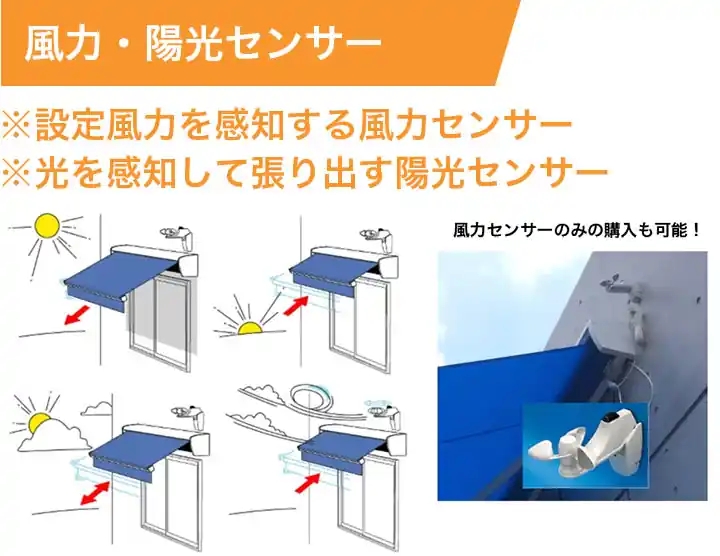 風力・陽光センサー

※設定風力を感知する風力センサー
※光を感知して張り出す陽光センサー

風力センサーのみの購入も可能！